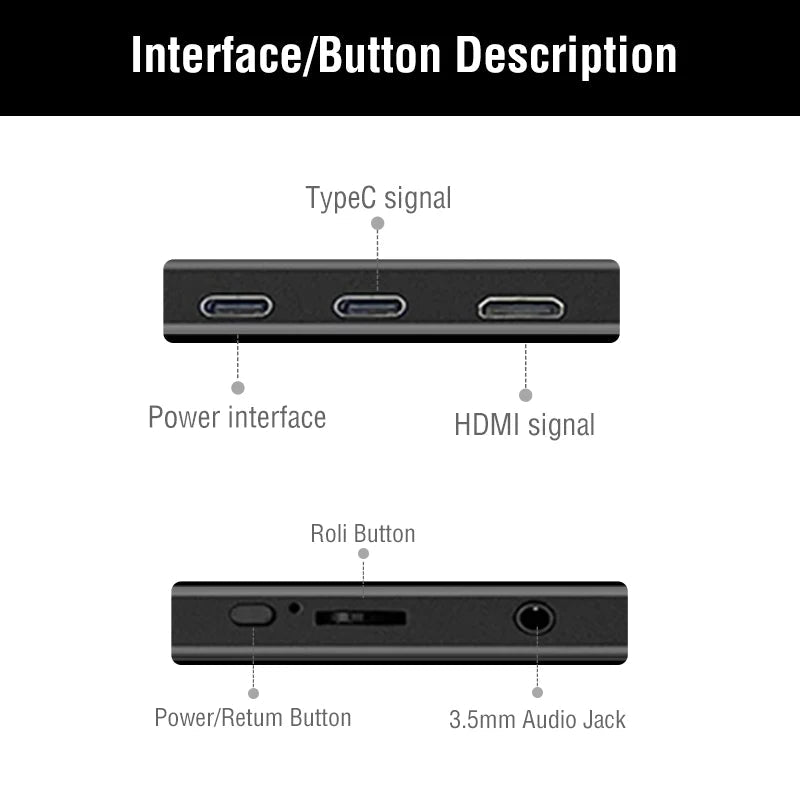 Interface/Button Description

TypeC signal

Power interface

HDMI signal

Roli Button

Power/Retum Button

3.5mm Audio Jack