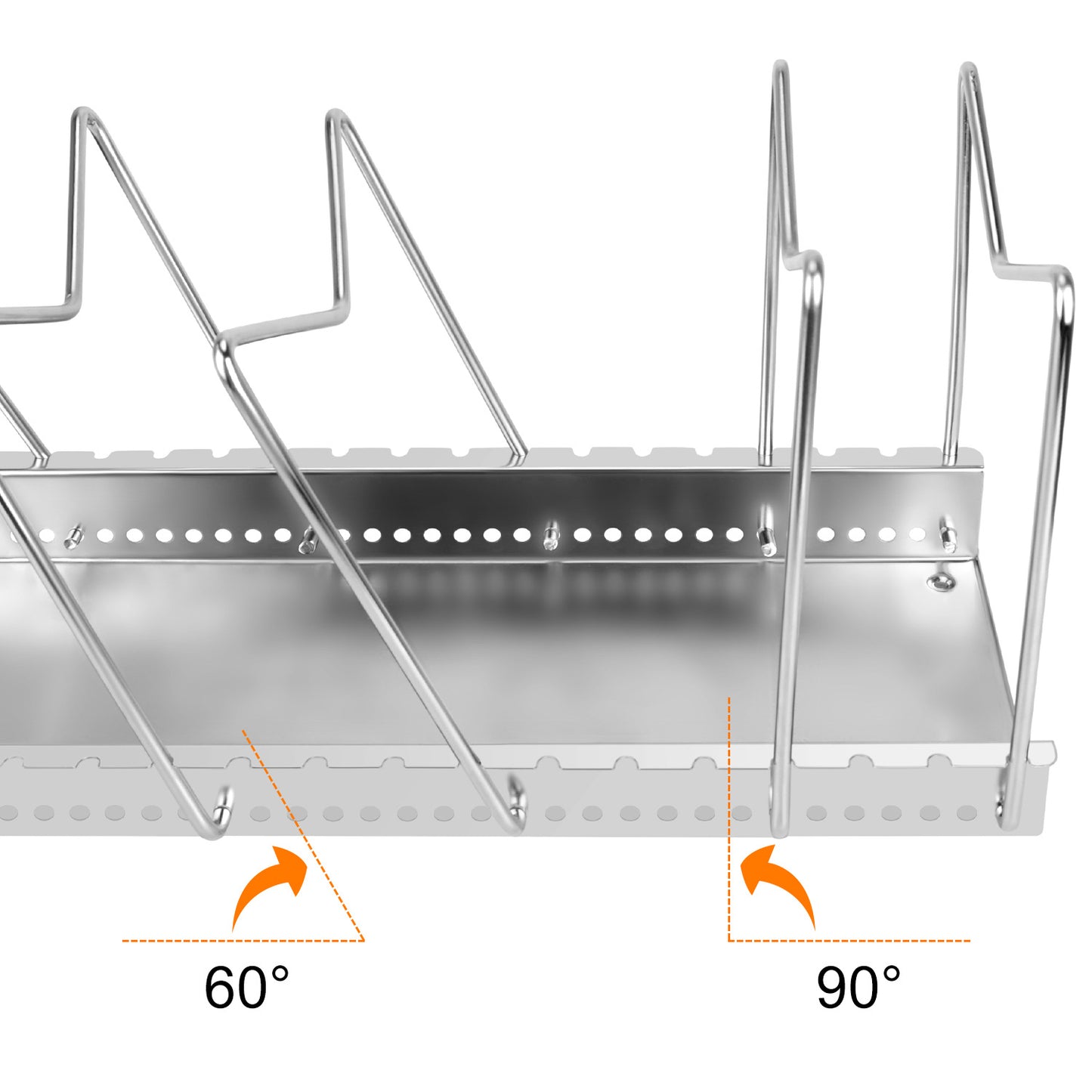 60°

90°