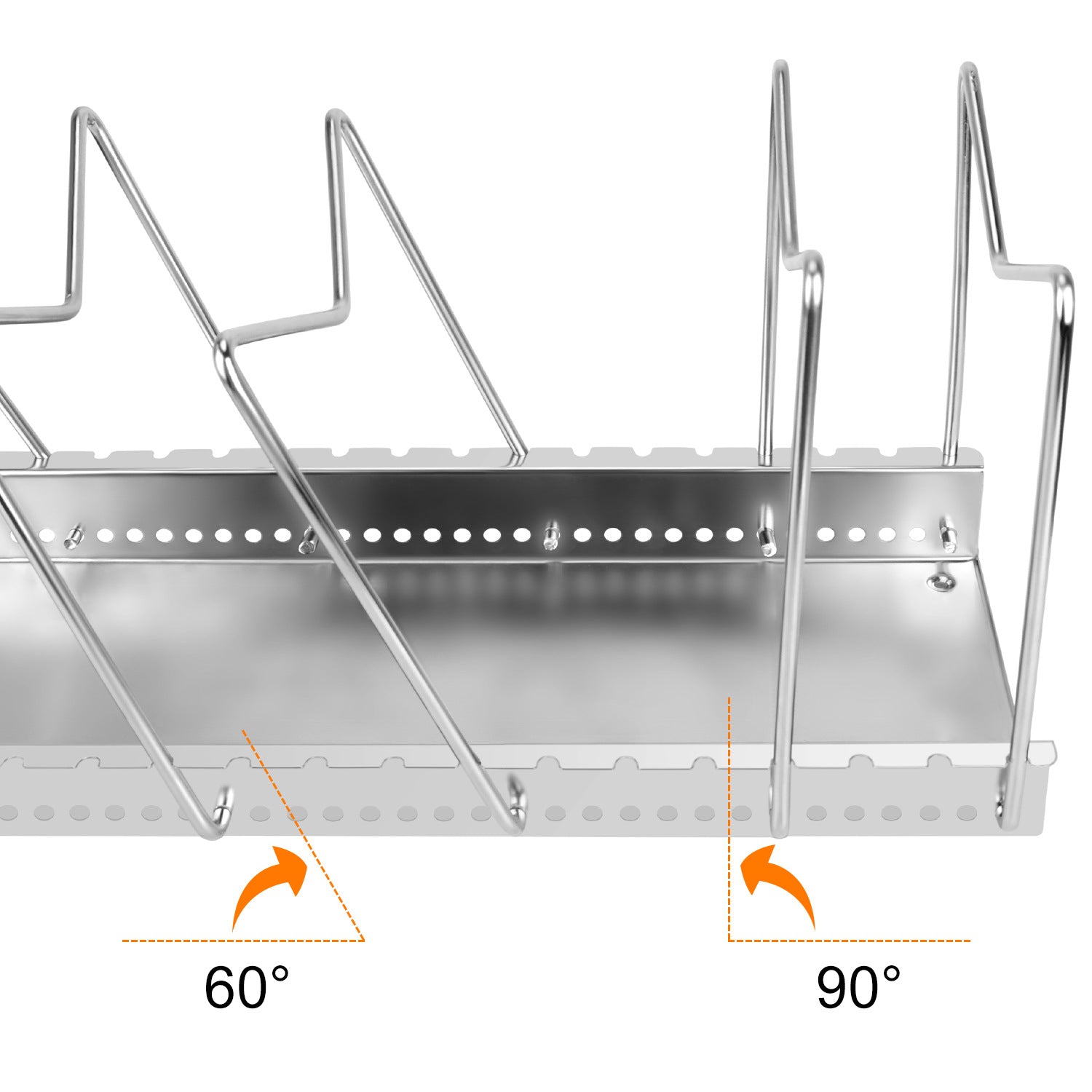 60°

90°