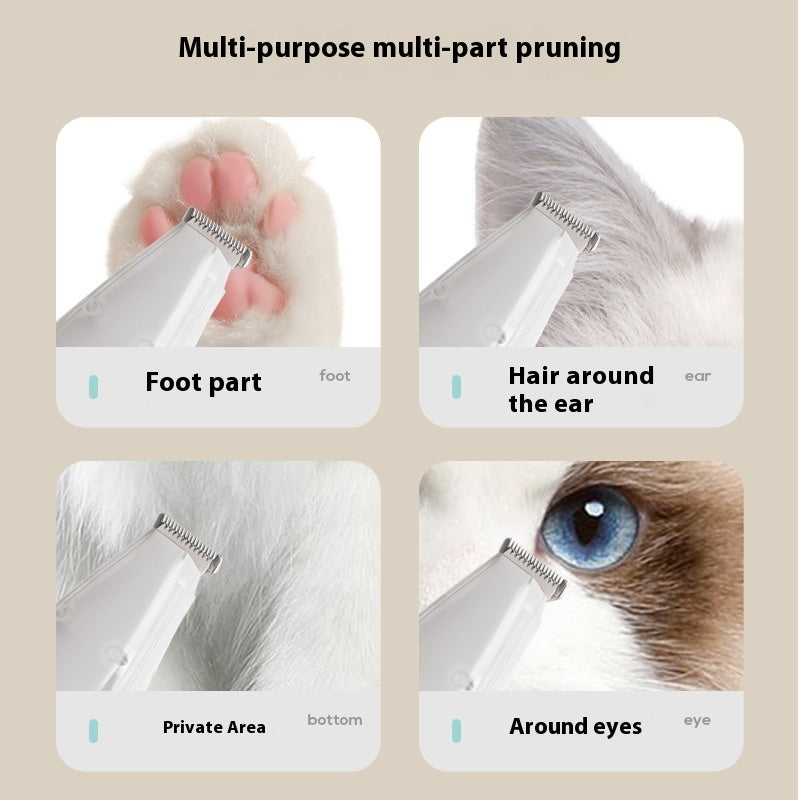 Multi-purpose multi-part pruning

Foot part
foot

Hair around the ear
ear

Private Area
bottom

Around eyes
eye