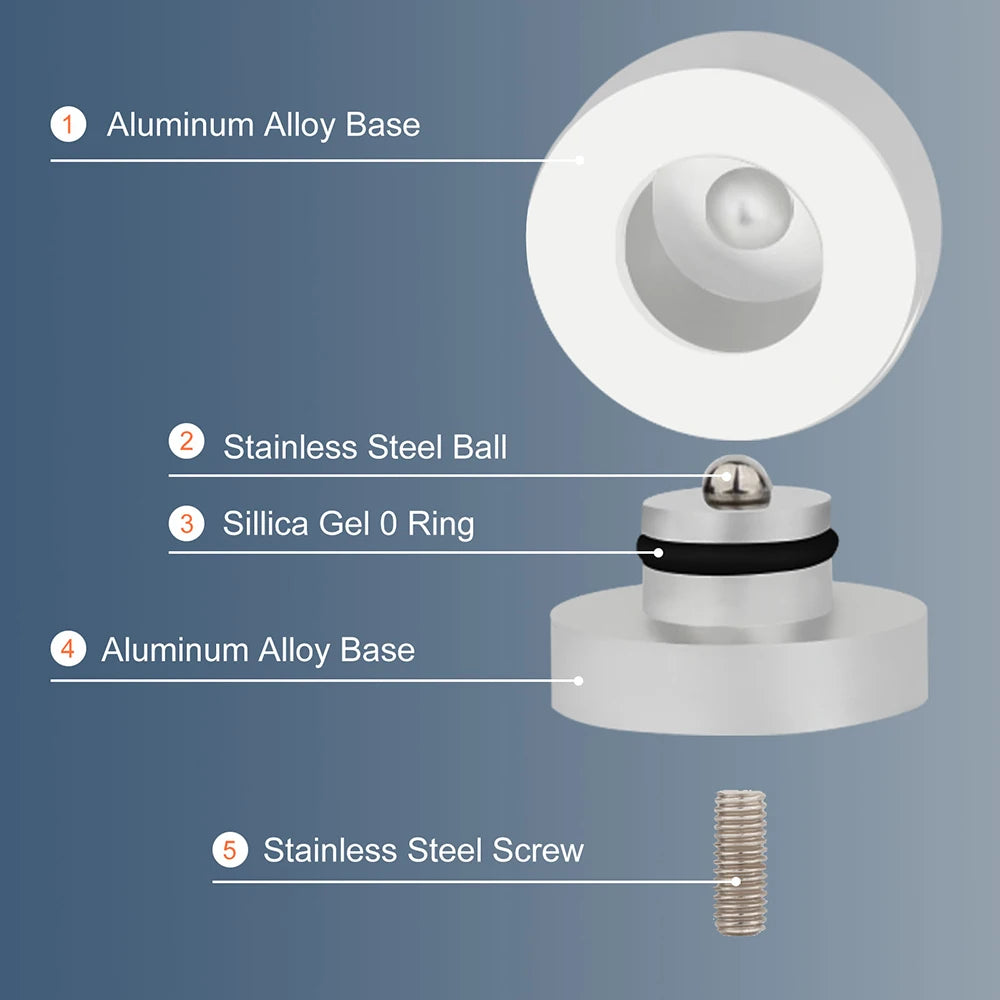 1 Aluminum Alloy Base

2 Stainless Steel Ball

3 Sillica Gel 0 Ring

4 Aluminum Alloy Base

5 Stainless Steel Screw