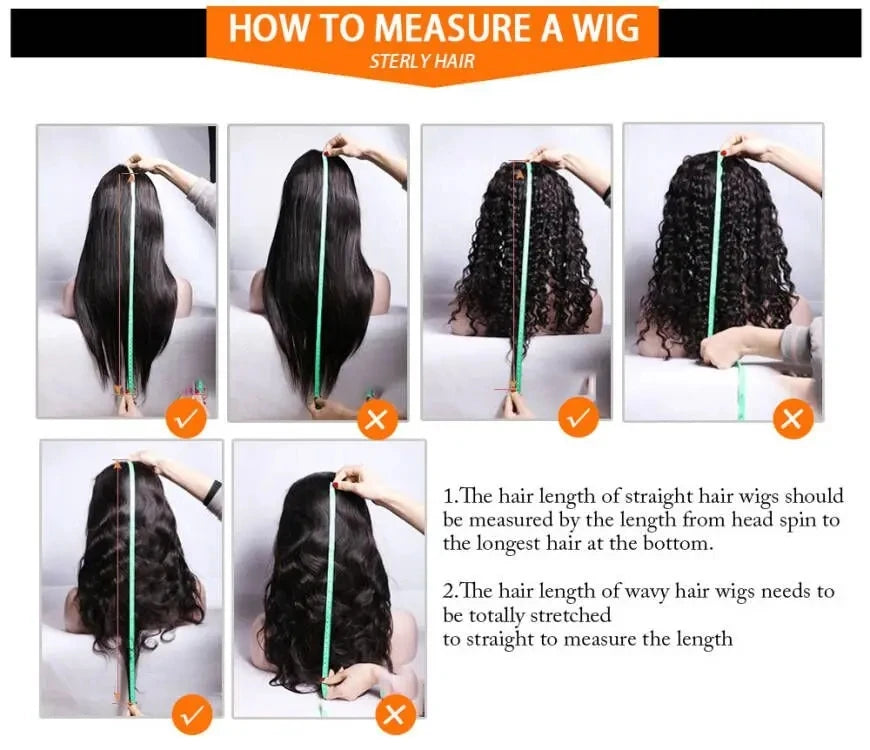 HOW TO MEASURE A WIG
STERLY HAIR

1.The hair length of straight hair wigs should be measured by the length from head spin to the longest hair at the bottom.

2.The hair length of wavy hair wigs needs to be totally stretched
to straight to measure the length