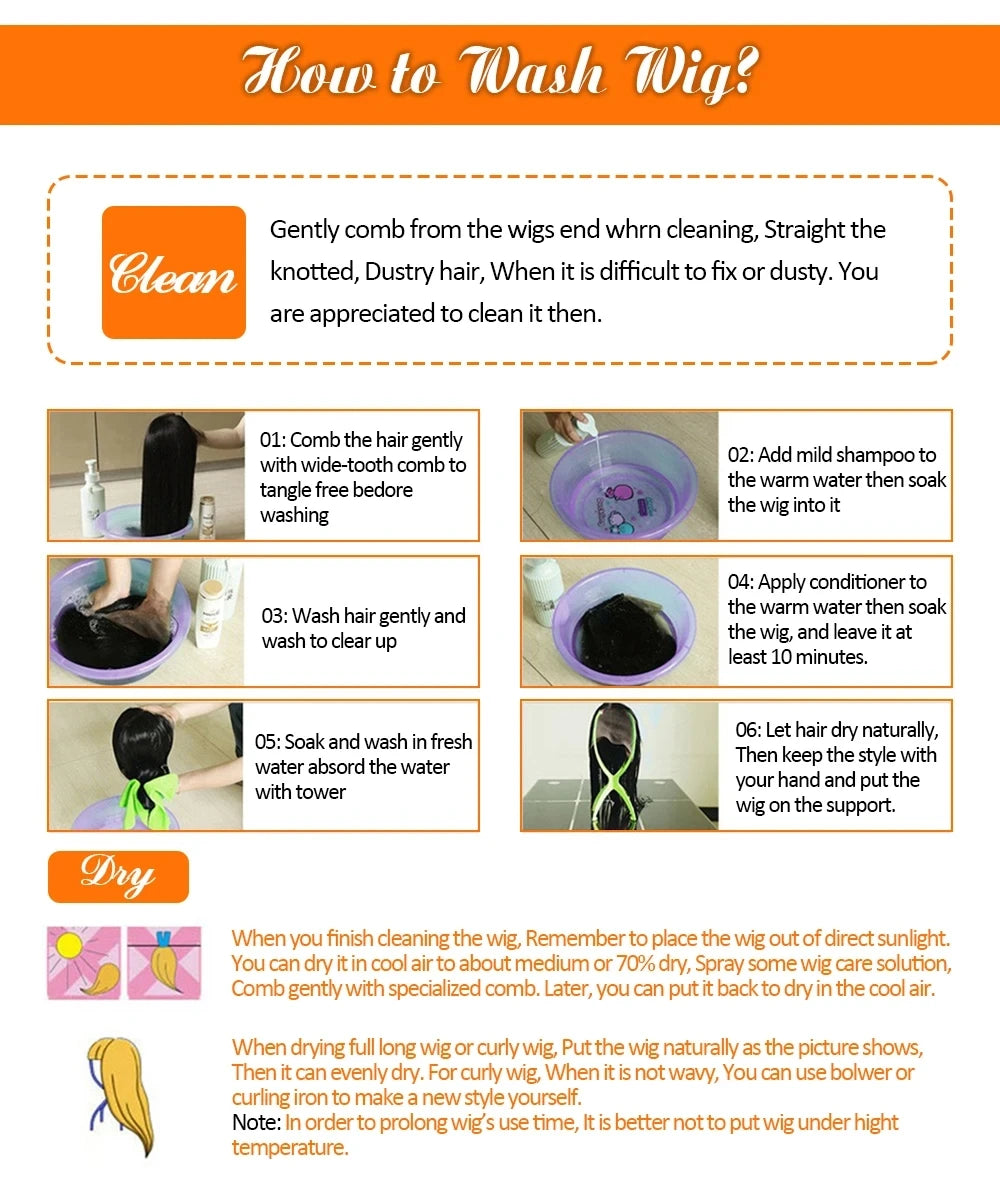 How to Wash Wig?

Clean

Gently comb from the wigs end whrn cleaning, Straight the knotted, Dustry hair, When it is difficult to fix or dusty. You are appreciated to clean it then.

01: Comb the hair gently with wide-tooth comb to tangle free bedore washing

02: Add mild shampoo to the warm water then soak the wig into it

03: Wash hair gently and wash to clear up

04: Apply conditioner to the warm water then soak the wig, and leave it at least 10 minutes.

05: Soak and wash in fresh water absord the water with tower

06: Let hair dry naturally, Then keep the style with your hand and put the wig on the support.

Dry

When you finish cleaning the wig, Remember to place the wig out of direct sunlight. You can dry it in cool air to about medium or 70% dry, Spray some wig care solution, Comb gently with specialized comb. Later, you can put it back to dry in the cool air.

When drying full long wig or curly wig, Put the wig naturally as the picture shows, Then it can evenly dry. For curly wig, When it is not wavy, You can use bolwer or curling iron to make a new style yourself.
Note: In order to prolong wig's use time, It is better not to put wig under hight temperature.