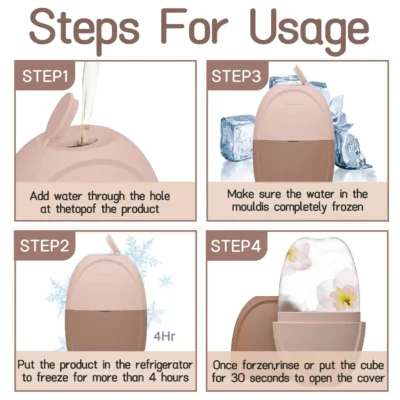 Steps For Usage

STEP1

Add water through the hole at thetopof the product

STEP3

Make sure the water in the mouldis completely frozen

STEP2

4Hr

Put the product in the refrigerator to freeze for more than 4 hours

STEP4

Once forzen,rinse or put the cube for 30 seconds to open the cover