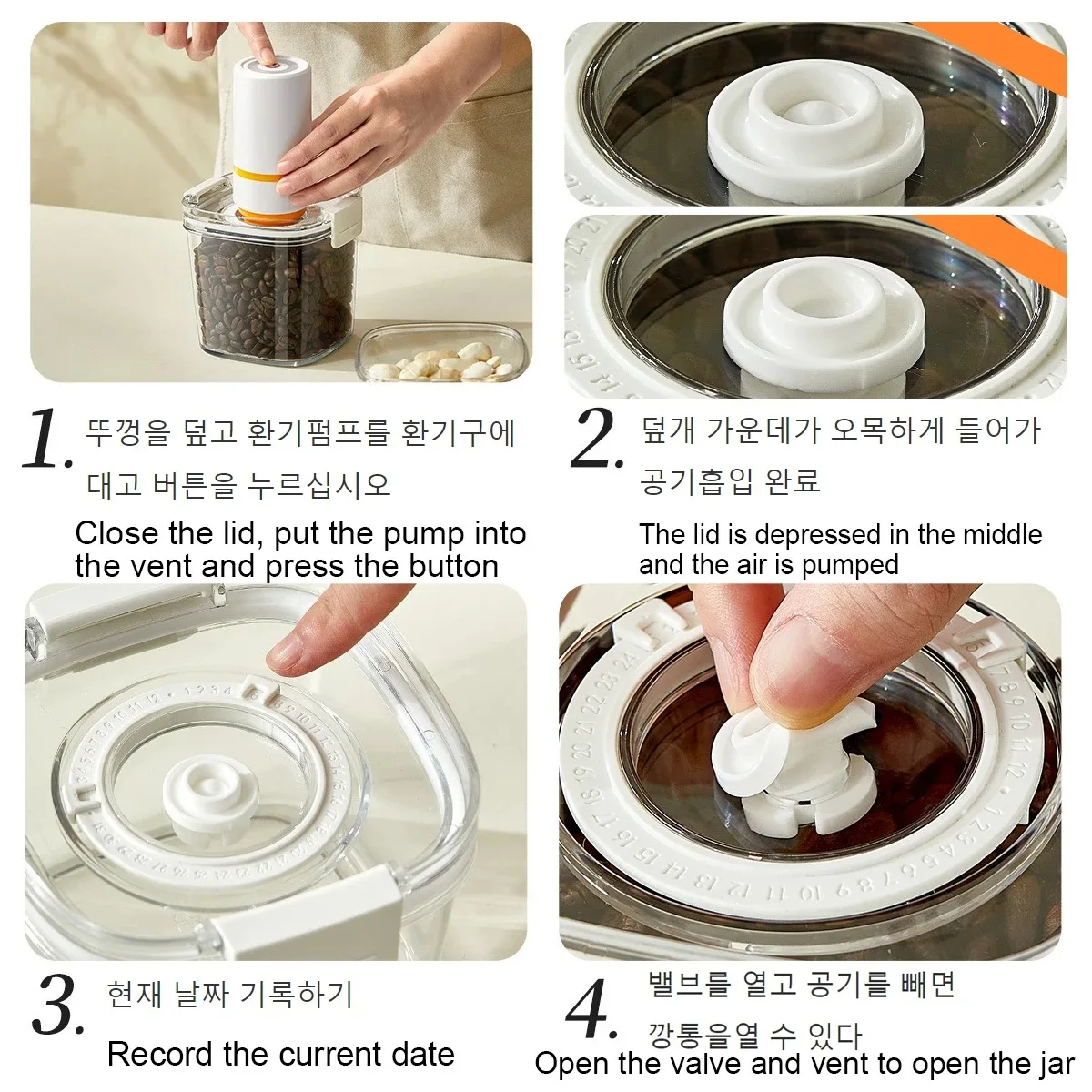 1. 뚜껑을 덮고 환기펌프를 환기구에 대고 버튼을 누르십시오

Close the lid, put the pump into the vent and press the button

2. 덮개 가운데가 오목하게 들어가 공기흡입 완료

The lid is depressed in the middle and the air is pumped

3. 현재 날짜 기록하기

Record the current date

4. 밸브를 열고 공기를 빼면 깡통을열 수 있다

Open the valve and vent to open the jar