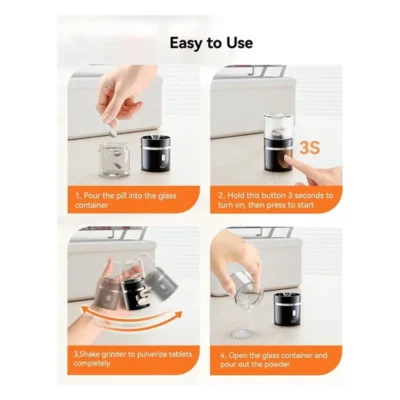 Easy to Use

1. Pour the pill into the glass container

3S

2. Hold this button 3 seconds to turn on, then press to start

3,Shake grinder to pulverize tablets completely

4. Open the glass container and pour out the powder