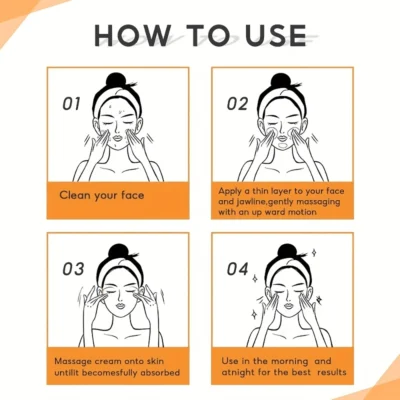 HOW TO USE

01

Clean your face

02

Apply a thin layer to your face and jawline,gently massaging with an up ward motion

03

Massage cream onto skin untilit becomesfully absorbed

04

Use in the morning and atnight for the best results