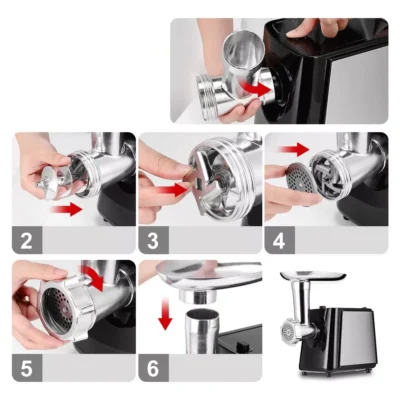 2

3

4

5

6